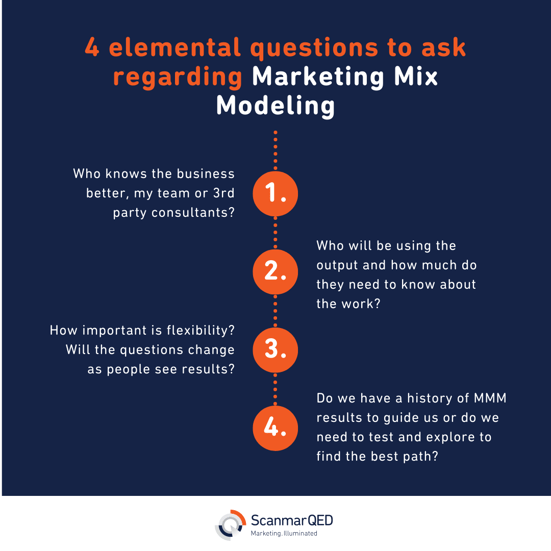 4 elemental questions to ask regarding Marketing Mix Modeling

Who knows the business better, my team or 3rd party consultants?

1.

2.

Who will be using the output and how much do they need to know about the work?

How important is flexibility? Will the questions change as people see results?

3.

4.

Do we have a history of MMM results to guide us or do we need to test and explore to find the best path?

ScanmarQED
Marketing. Illuminated